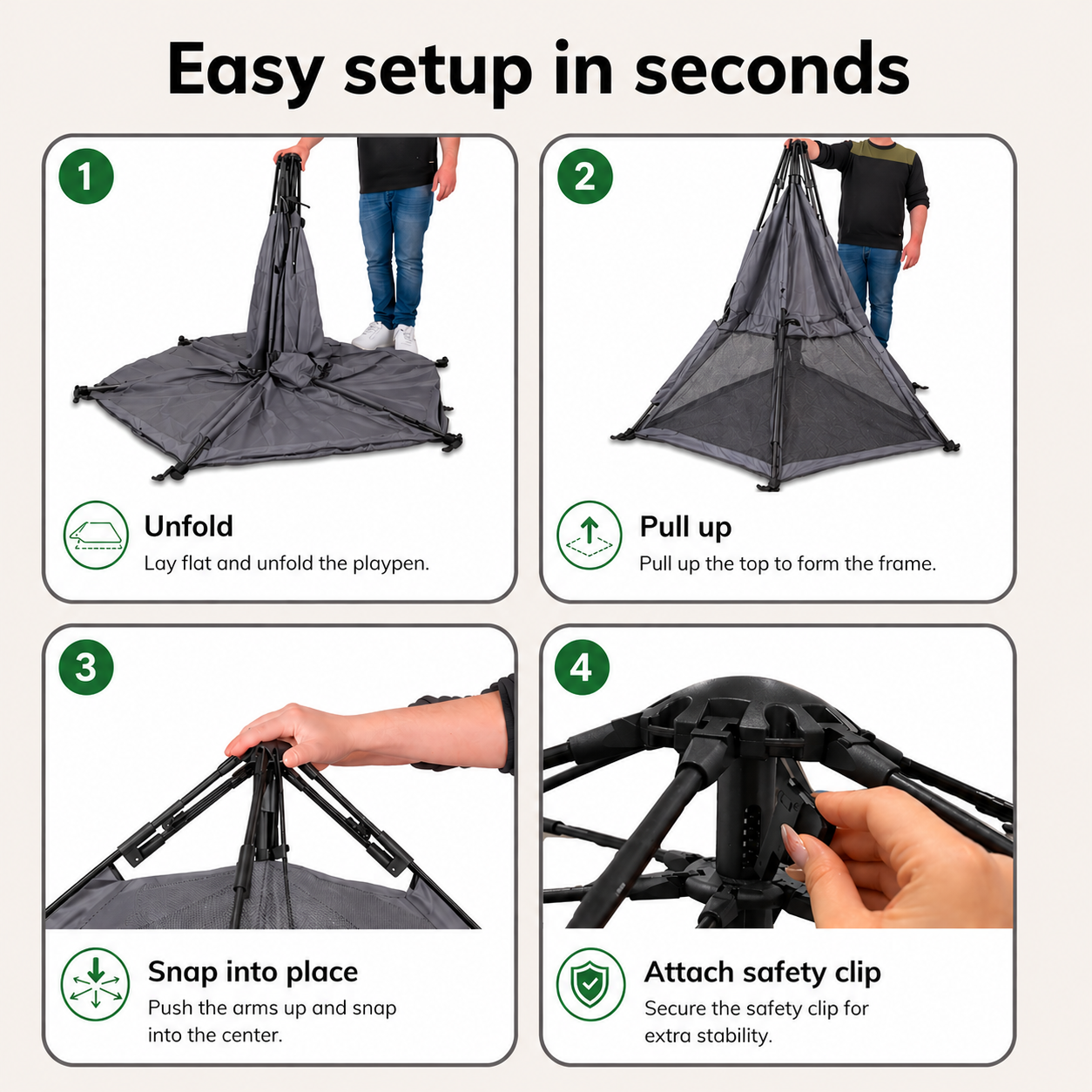 Easy setup in seconds

1

Unfold
Lay flat and unfold the playpen.

2

Pull up
Pull up the top to form the frame.

3

Snap into place
Push the arms up and snap into the center.

4

Attach safety clip
Secure the safety clip for extra stability.